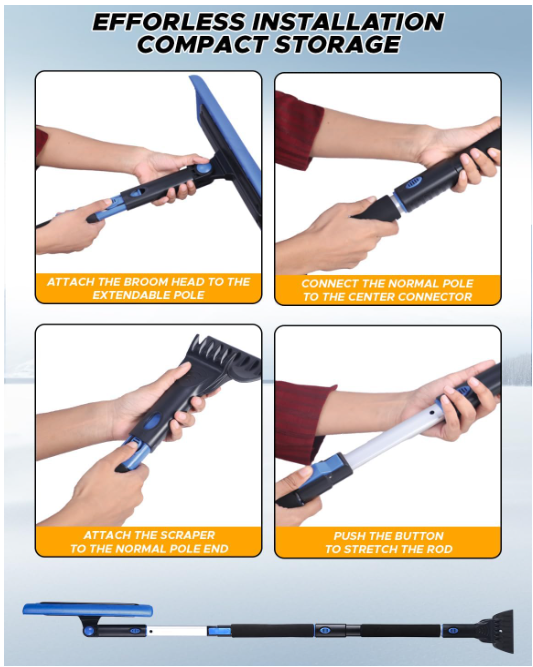 EFFORLESS INSTALLATION
COMPACT STORAGE

ATTACH THE BROOM HEAD TO THE EXTENDABLE POLE

CONNECT THE NORMAL POLE TO THE CENTER CONNECTOR

ATTACH THE SCRAPER TO THE NORMAL POLE END

PUSH THE BUTTON TO STRETCH THE ROD