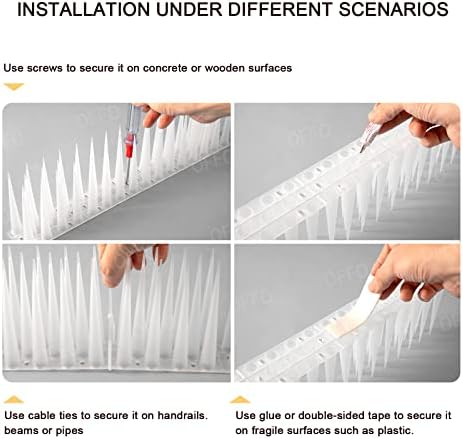 INSTALLATION UNDER DIFFERENT SCENARIOS

Use screws to secure it on concrete or wooden surfaces

Use cable ties to secure it on handrails. beams or pipes

Use glue or double-sided tape to secure it on fragile surfaces such as plastic.