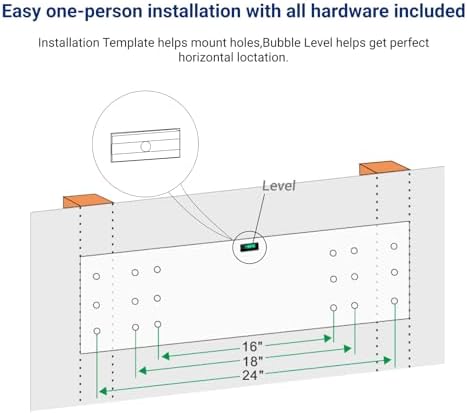 Easy one-person installation with all hardware included

Installation Template helps mount holes,Bubble Level helps get perfect horizontal loctation.

Level

16"
18"
24"