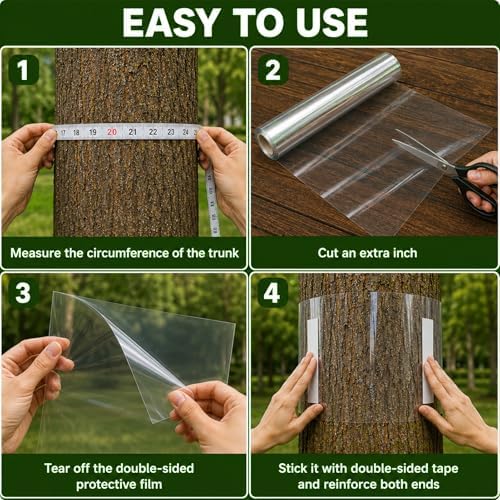 EASY TO USE

1

17 18 19 20 21 22 23 24

Measure the circumference of the trunk

2

Cut an extra inch

3

Tear off the double-sided protective film

4

Stick it with double-sided tape and reinforce both ends