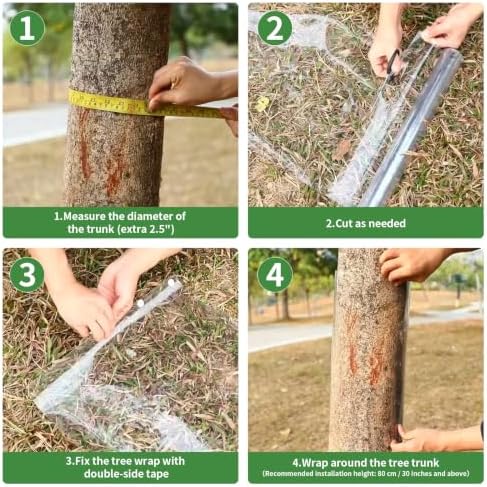 1

1.Measure the diameter of the trunk (extra 2.5")

2

2.Cut as needed

3

3.Fix the tree wrap with double-side tape

4

4.Wrap around the tree trunk
(Recommended installation height: 80 cm / 30 inches and above)