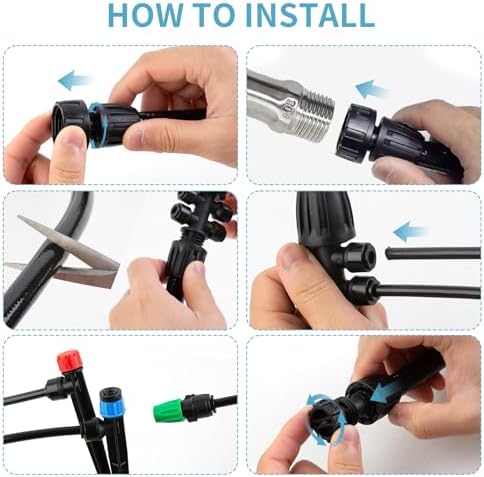 HOW TO INSTALL