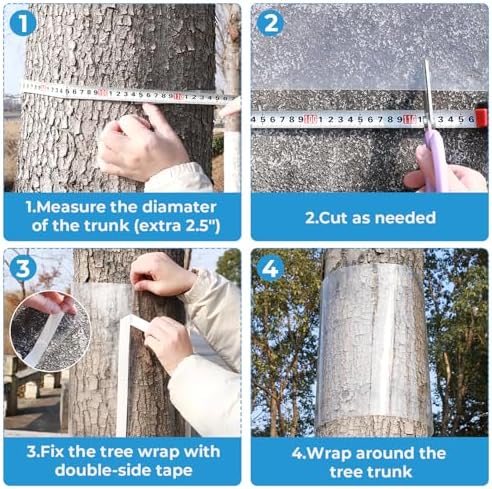 1

1.Measure the diamater of the trunk (extra 2.5")

2

2.Cut as needed

3

3.Fix the tree wrap with double-side tape

4

4.Wrap around the tree trunk