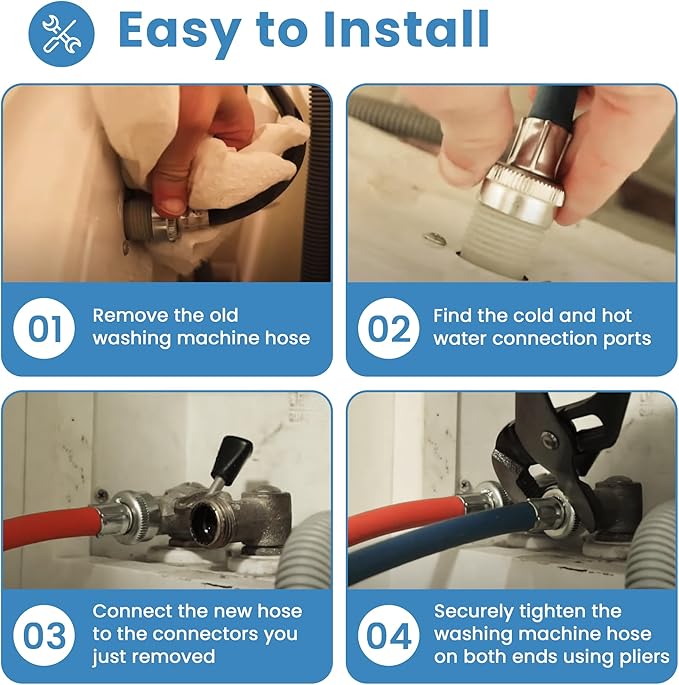 Easy to Install

01

Remove the old washing machine hose

02

Find the cold and hot water connection ports

03

Connect the new hose to the connectors you just removed

04

Securely tighten the washing machine hose on both ends using pliers