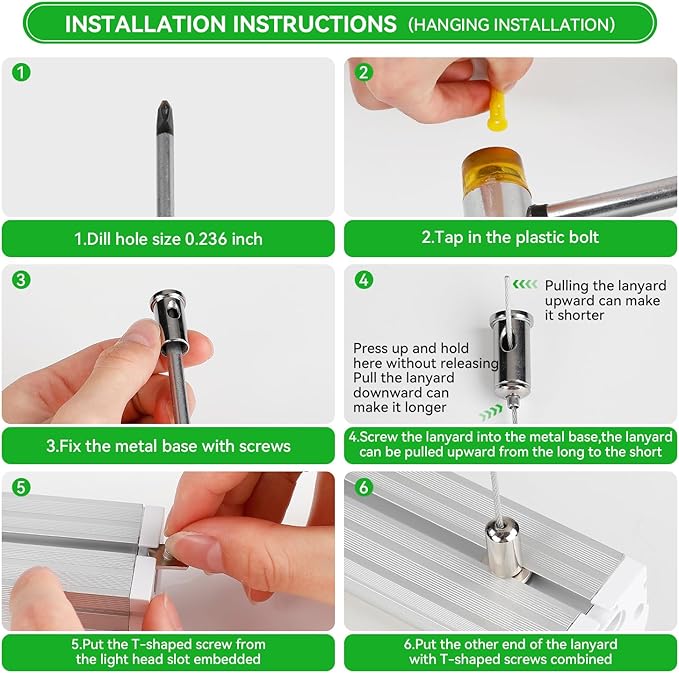 INSTALLATION INSTRUCTIONS (HANGING INSTALLATION)

1

1.Dill hole size 0.236 inch

2

2.Tap in the plastic bolt

3

3.Fix the metal base with screws

4

Pulling the lanyard upward can make it shorter

Press up and hold here without releasing Pull the lanyard downward can make it longer

4.Screw the lanyard into the metal base,the lanyard can be pulled upward from the long to the short

5

5.Put the T-shaped screw from the light head slot embedded

6

6.Put the other end of the lanyard with T-shaped screws combined