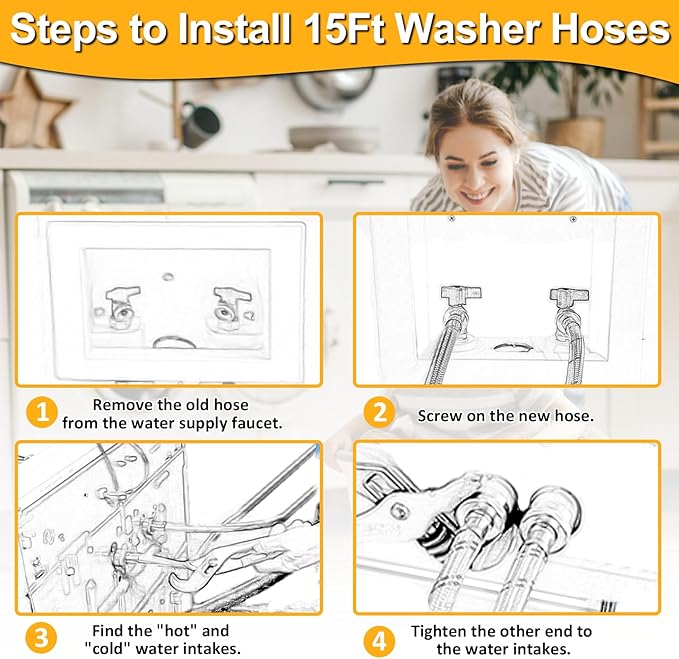 Steps to Install 15Ft Washer Hoses

1 Remove the old hose from the water supply faucet.

2 Screw on the new hose.

3 Find the "hot" and "cold" water intakes.

4 Tighten the other end to the water intakes.