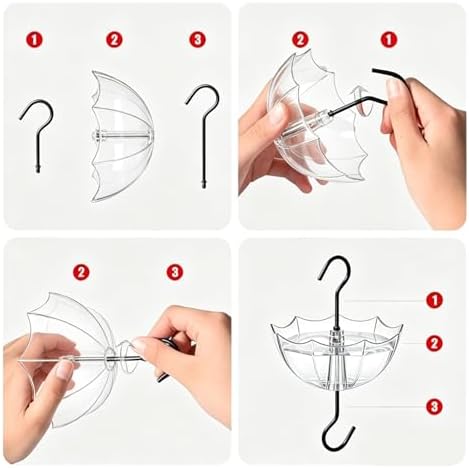 1 2 3

2 1

2 3

1
2
3