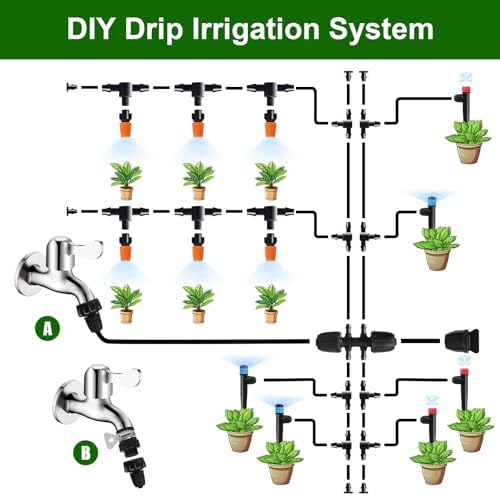 DIY Drip Irrigation System

A

B