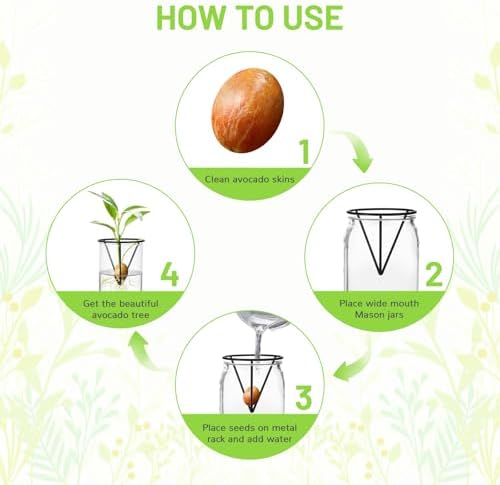 HOW TO USE

1
Clean avocado skins

2
Place wide mouth Mason jars

3
Place seeds on metal rack and add water

4
Get the beautiful avocado tree