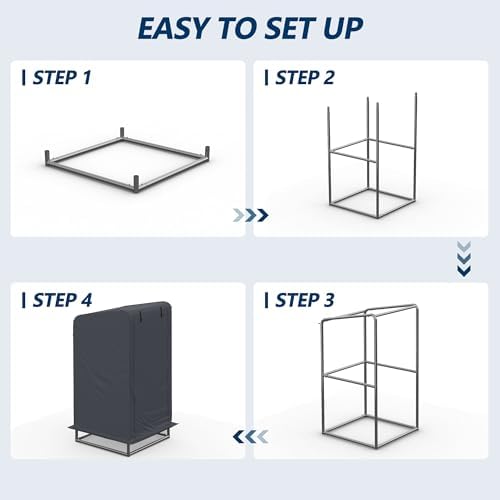 EASY TO SET UP

| STEP 1

| STEP 2

| STEP 4

| STEP 3