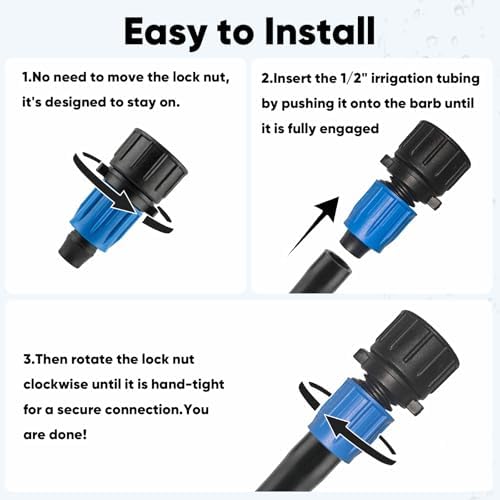 Easy to Install

1.No need to move the lock nut, it's designed to stay on.

2.Insert the 1/2" irrigation tubing by pushing it onto the barb until it is fully engaged

3.Then rotate the lock nut clockwise until it is hand-tight for a secure connection.You are done!