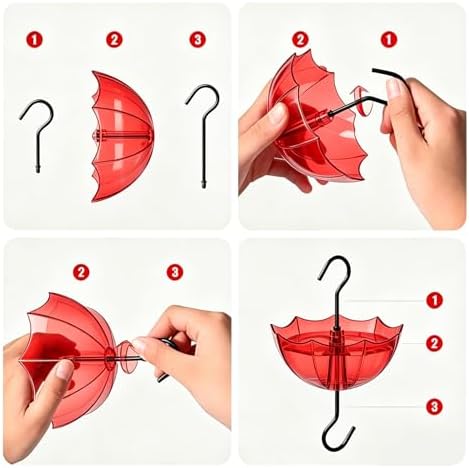 1 2 3

2 1

2 3

1
2
3