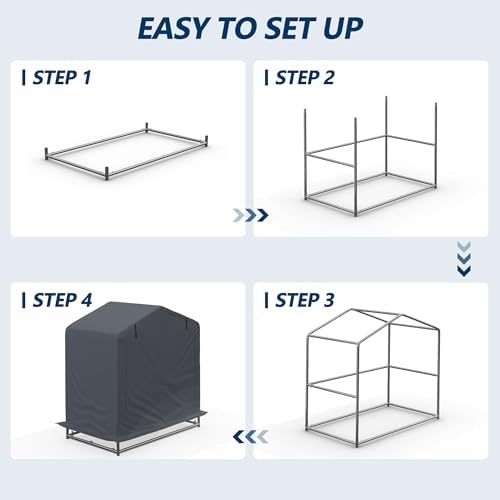 EASY TO SET UP

| STEP 1

| STEP 2

| STEP 4

| STEP 3