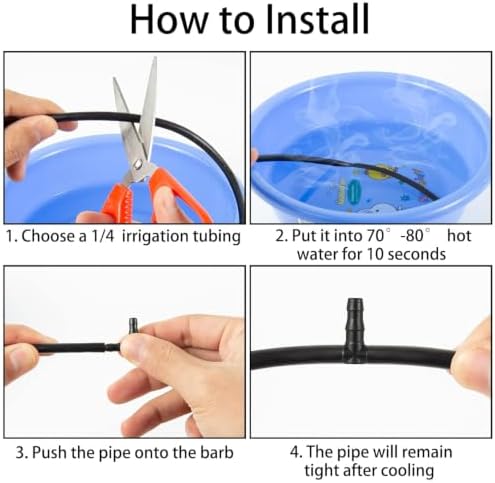 How to Install

1. Choose a 1/4 irrigation tubing

2. Put it into 70° -80° hot water for 10 seconds

3. Push the pipe onto the barb

4. The pipe will remain tight after cooling