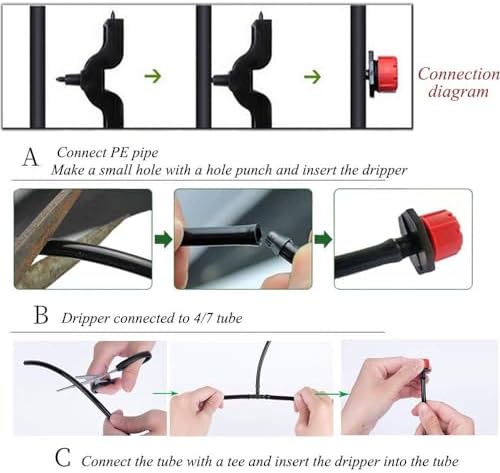 Connection diagram

A Connect PE pipe
Make a small hole with a hole punch and insert the dripper

B Dripper connected to 4/7 tube

C Connect the tube with a tee and insert the dripper into the tube