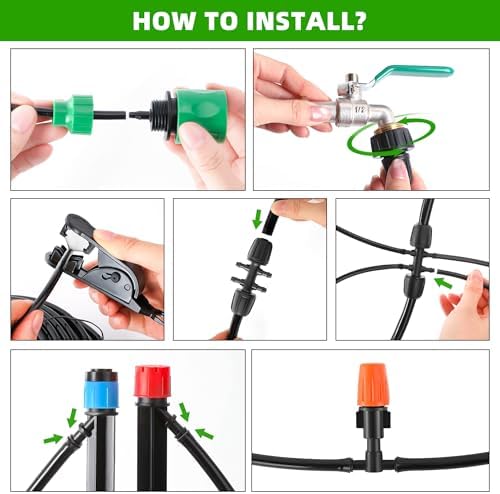 HOW TO INSTALL?

1/2