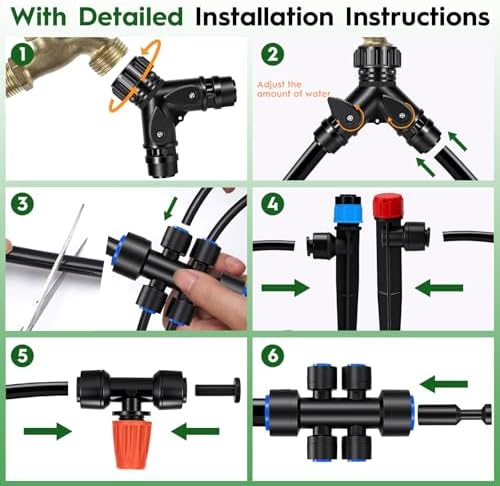 With Detailed Installation Instructions

1

2

Adjust the amount of water

3

4

5

6