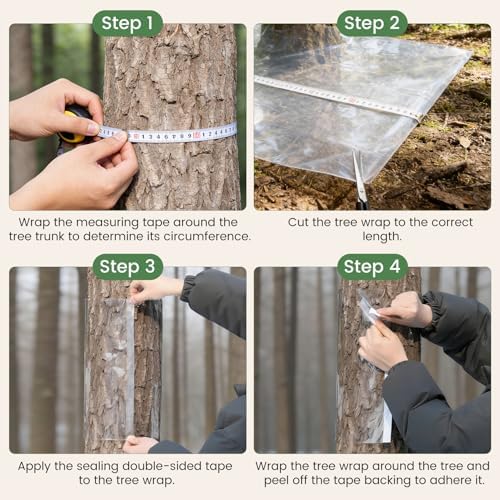 Step 1

Wrap the measuring tape around the tree trunk to determine its circumference.

Step 2

Cut the tree wrap to the correct length.

Step 3

Apply the sealing double-sided tape to the tree wrap.

Step 4

Wrap the tree wrap around the tree and peel off the tape backing to adhere it.