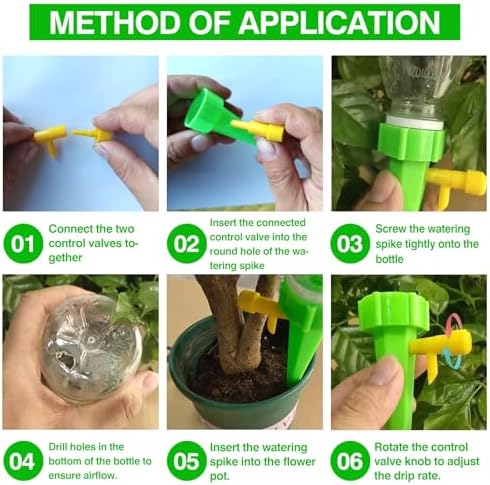 METHOD OF APPLICATION

01 Connect the two control valves together

02 Insert the connected control valve into the round hole of the watering spike

03 Screw the watering spike tightly onto the bottle

04 Drill holes in the bottom of the bottle to ensure airflow.

05 Insert the watering spike into the flower pot.

06 Rotate the control valve knob to adjust the drip rate.