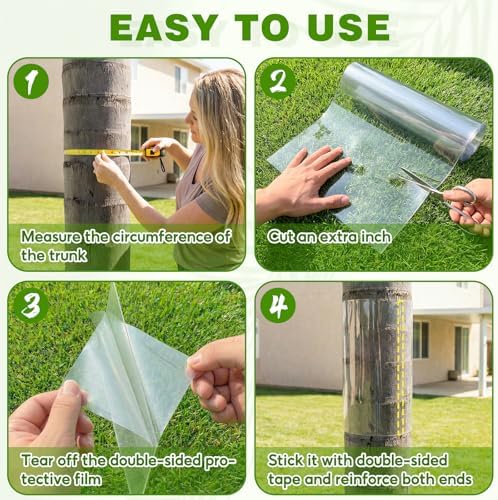 EASY TO USE

1

Measure the circumference of the trunk

2

Cut an extra inch

3

Tear off the double-sided protective film

4

Stick it with double-sided tape and reinforce both ends