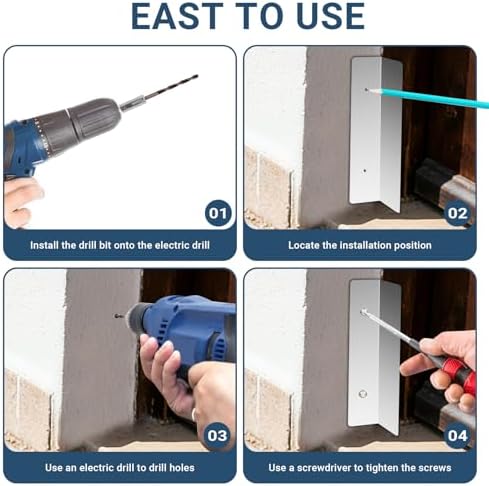 EAST TO USE

01

Install the drill bit onto the electric drill

02

Locate the installation position

03

Use an electric drill to drill holes

04

Use a screwdriver to tighten the screws