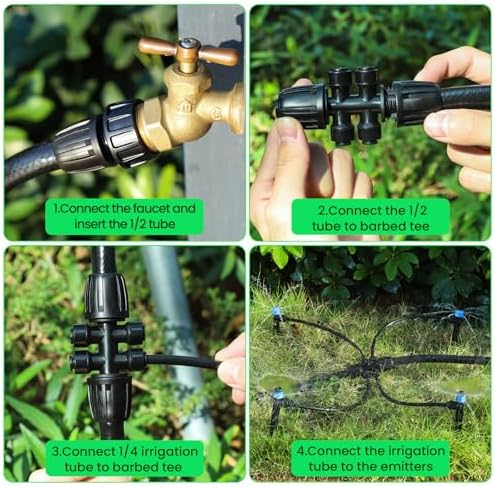 1.Connect the faucet and insert the 1/2 tube

2.Connect the 1/2 tube to barbed tee

3.Connect 1/4 irrigation tube to barbed tee

4.Connect the irrigation tube to the emitters