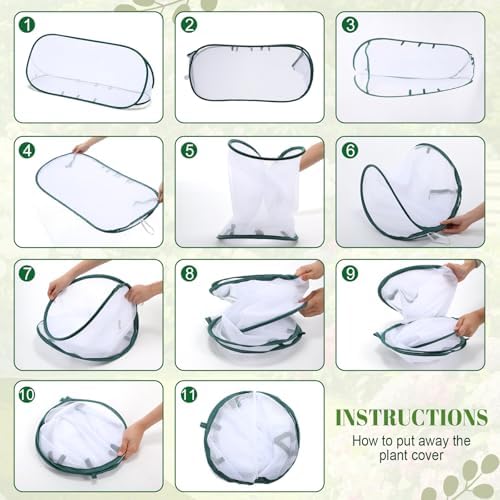 1

2

3

4

5

6

7

8

9

10

11

INSTRUCTIONS

How to put away the plant cover