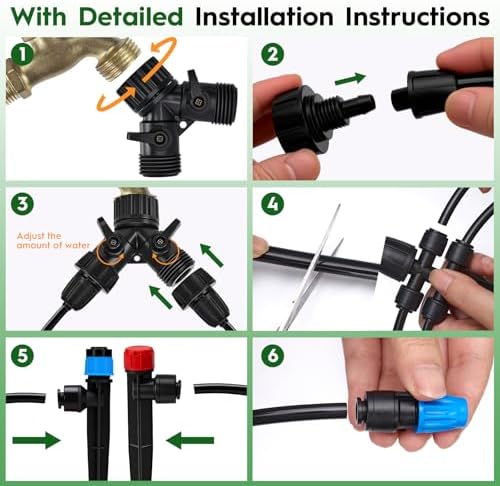 With Detailed Installation Instructions

1

2

3

Adjust the amount of water

4

5

6