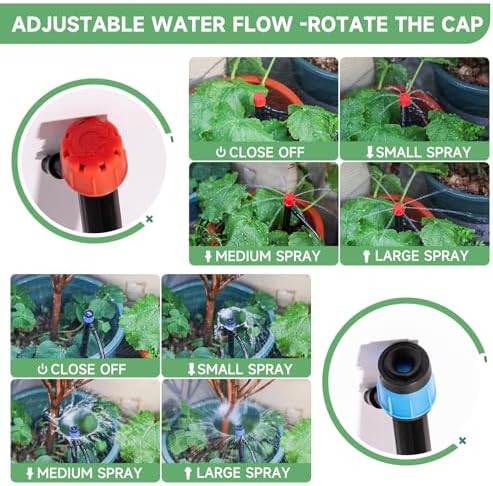 ADJUSTABLE WATER FLOW -ROTATE THE CAP

CLOSE OFF

SMALL SPRAY

MEDIUM SPRAY

LARGE SPRAY

CLOSE OFF

SMALL SPRAY

MEDIUM SPRAY

LARGE SPRAY