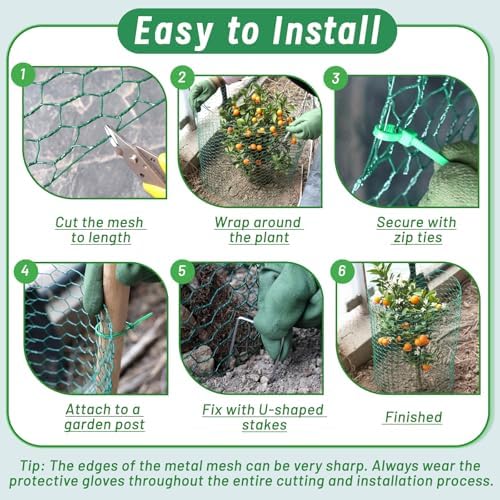 Easy to Install

1

Cut the mesh to length

2

Wrap around the plant

3

Secure with zip ties

4

Attach to a garden post

5

Fix with U-shaped stakes

6

Finished

Tip: The edges of the metal mesh can be very sharp. Always wear the protective gloves throughout the entire cutting and installation process.