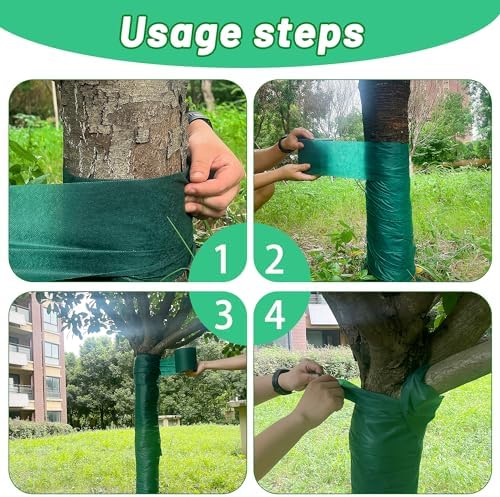 Usage steps

1

2

3

4