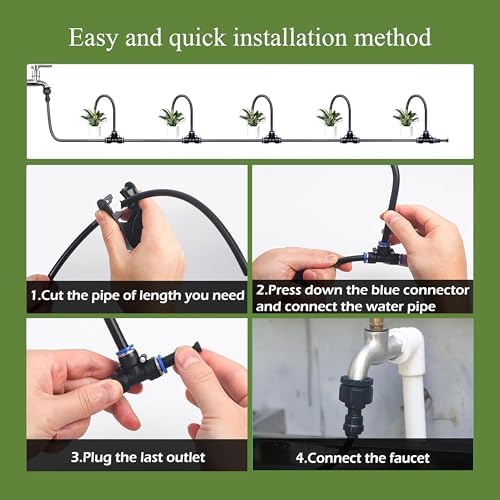 Easy and quick installation method

1.Cut the pipe of length you need

2.Press down the blue connector and connect the water pipe

3.Plug the last outlet

4.Connect the faucet