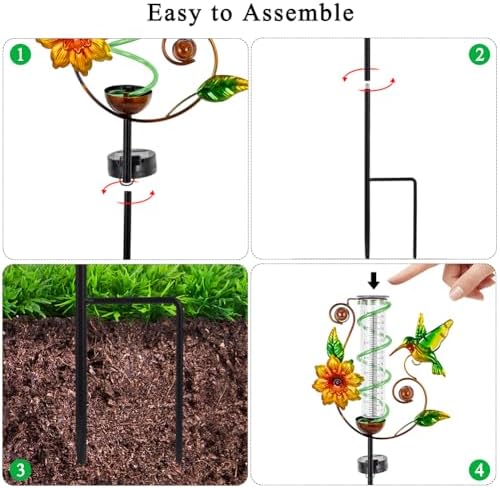 Easy to Assemble

1

2

3

4