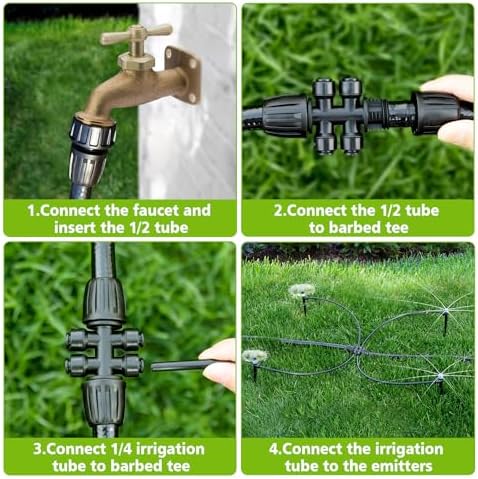 1.Connect the faucet and insert the 1/2 tube

2.Connect the 1/2 tube to barbed tee

3.Connect 1/4 irrigation tube to barbed tee

4.Connect the irrigation tube to the emitters