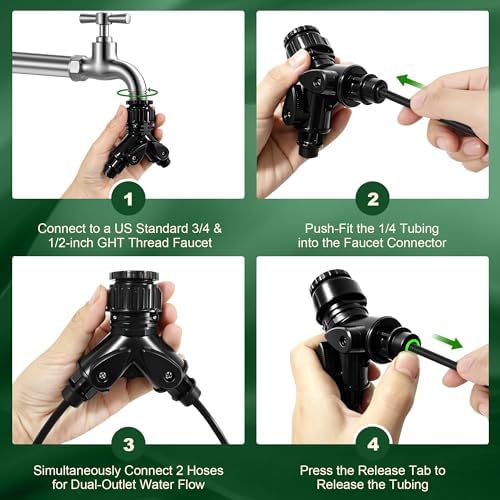 1

Connect to a US Standard 3/4 & 1/2-inch GHT Thread Faucet

2

Push-Fit the 1/4 Tubing into the Faucet Connector

3

Simultaneously Connect 2 Hoses for Dual-Outlet Water Flow

4

Press the Release Tab to Release the Tubing