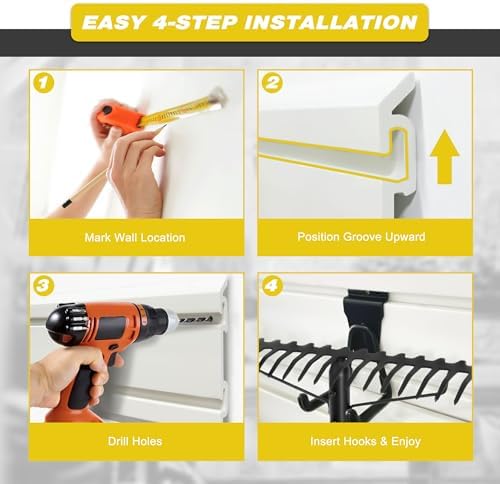 EASY 4-STEP INSTALLATION

1

Mark Wall Location

2

Position Groove Upward

3

Drill Holes

4

Insert Hooks & Enjoy