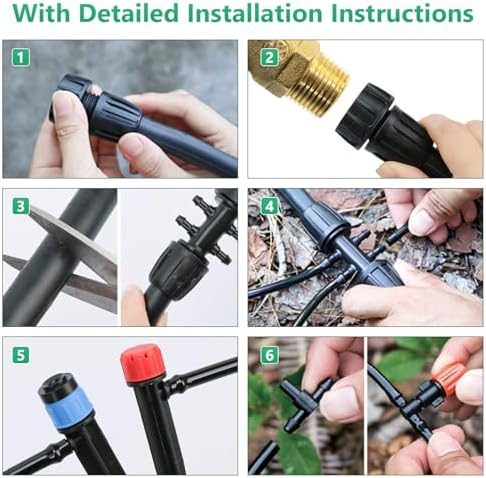 With Detailed Installation Instructions

1

2

3

4

5

6