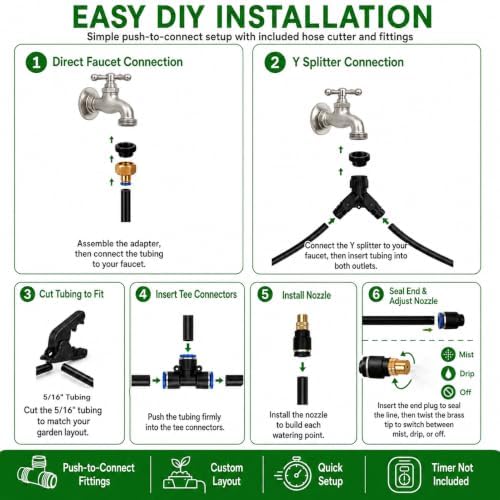 EASY DIY INSTALLATION

Simple push-to-connect setup with included hose cutter and fittings

1 Direct Faucet Connection

Assemble the adapter, then connect the tubing to your faucet.

2 Y Splitter Connection

Connect the Y splitter to your faucet, then insert tubing into both outlets.

3 Cut Tubing to Fit

5/16" Tubing

Cut the 5/16" tubing to match your garden layout.

4 Insert Tee Connectors

Push the tubing firmly into the tee connectors.

5 Install Nozzle

Install the nozzle to build each watering point.

6 Seal End & Adjust Nozzle

Mist

Drip

Off

Insert the end plug to seal the line, then twist the brass tip to switch between mist, drip, or off.

Push-to-Connect Fittings

Custom Layout

Quick Setup

Timer Not Included