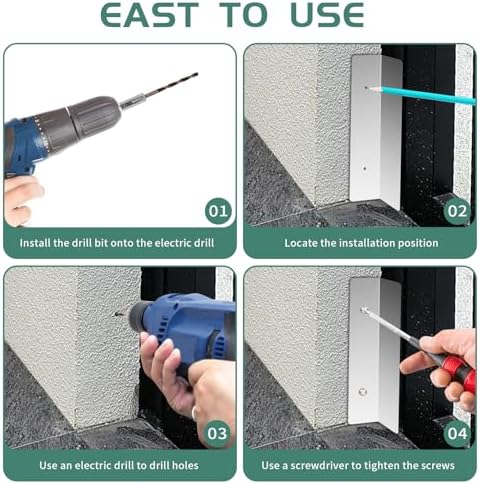 EAST TO USE

01

Install the drill bit onto the electric drill

02

Locate the installation position

03

Use an electric drill to drill holes

04

Use a screwdriver to tighten the screws