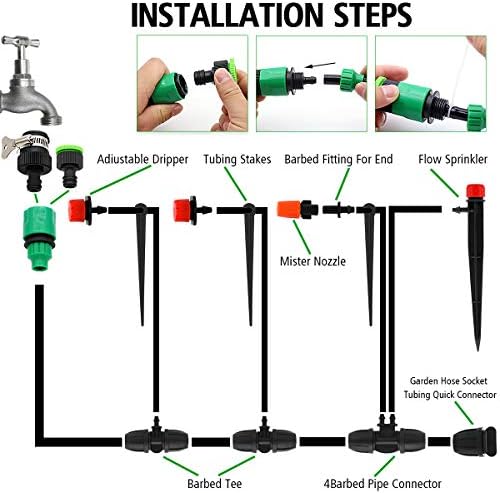 INSTALLATION STEPS

Adiustable Dripper

Tubing Stakes

Barbed Fitting For End

Flow Sprinkler

Mister Nozzle

Garden Hose Socket
Tubing Quick Connector

Barbed Tee

4Barbed Pipe Connector