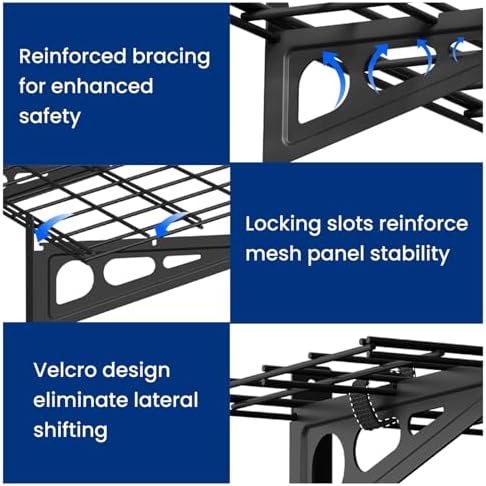 Reinforced bracing for enhanced safety

Locking slots reinforce mesh panel stability

Velcro design eliminate lateral shifting