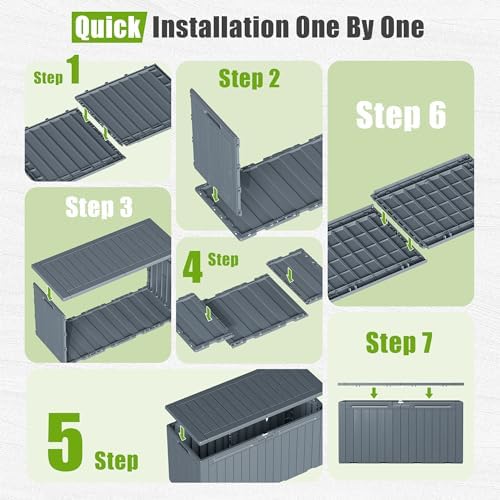 Quick Installation One By One

Step 1

Step 2

Step 6

Step 3

4 Step

Step 7

5 Step