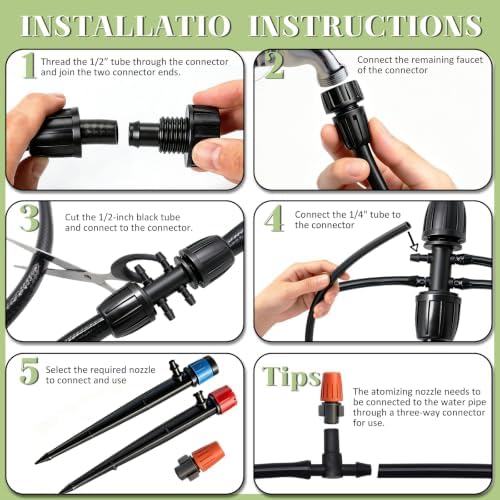 INSTALLATIO INSTRUCTIONS

1 Thread the 1/2" tube through the connector and join the two connector ends.

2 Connect the remaining faucet of the connector

3 Cut the 1/2-inch black tube and connect to the connector.

4 Connect the 1/4" tube to the connector

5 Select the required nozzle to connect and use

Tips The atomizing nozzle needs to be connected to the water pipe through a three-way connector for use.