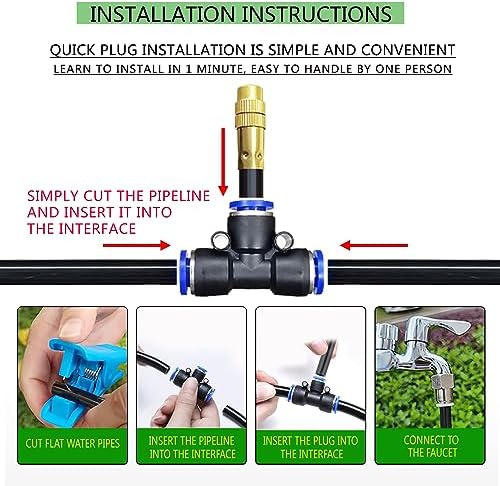 INSTALLATION INSTRUCTIONS

QUICK PLUG INSTALLATION IS SIMPLE AND CONVENIENT

LEARN TO INSTALL IN 1 MINUTE, EASY TO HANDLE BY ONE PERSON

SIMPLY CUT THE PIPELINE AND INSERT IT INTO THE INTERFACE

CUT FLAT WATER PIPES

INSERT THE PIPELINE INTO THE INTERFACE

INSERT THE PLUG INTO THE INTERFACE

CONNECT TO THE FAUCET