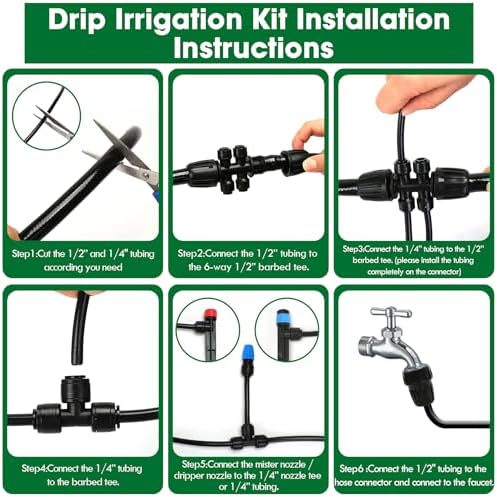 Drip Irrigation Kit Installation Instructions

Step1:Cut the 1/2" and 1/4" tubing according you need

Step2:Connect the 1/2" tubing to the 6-way 1/2" barbed tee.

Step3:Connect the 1/4" tubing to the 1/2" barbed tee. (please install the tubing completely on the connector)

Step4:Connect the 1/4" tubing to the barbed tee.

Step5:Connect the mister nozzle / dripper nozzle to the 1/4" nozzle tee or 1/4" tubing.

Step6 :Connect the 1/2" tubing to the hose connector and connect to the faucet.