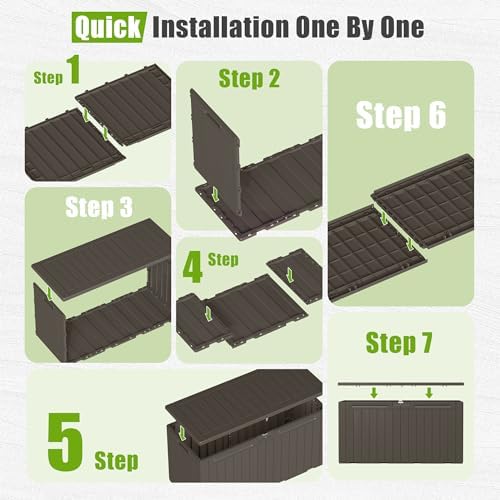 Quick Installation One By One

Step 1

Step 2

Step 6

Step 3

4 Step

Step 7

5 Step