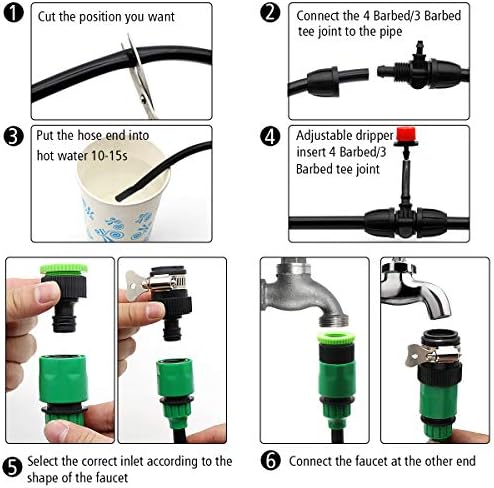 1 Cut the position you want

2 Connect the 4 Barbed/3 Barbed tee joint to the pipe

3 Put the hose end into hot water 10-15s

4 Adjustable dripper insert 4 Barbed/3 Barbed tee joint

5 Select the correct inlet according to the shape of the faucet

6 Connect the faucet at the other end