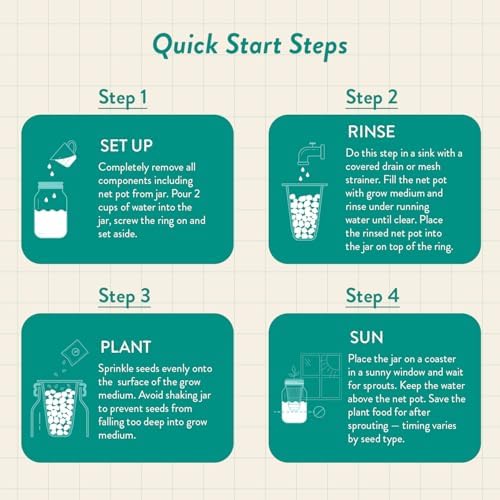 Quick Start Steps

Step 1

SET UP

Completely remove all components including net pot from jar. Pour 2 cups of water into the jar, screw the ring on and set aside.

Step 2

RINSE

Do this step in a sink with a covered drain or mesh strainer. Fill the net pot with grow medium and rinse under running water until clear. Place the rinsed net pot into the jar on top of the ring.

Step 3

PLANT

Sprinkle seeds evenly onto the surface of the grow medium. Avoid shaking jar to prevent seeds from falling too deep into grow medium.

Step 4

SUN

Place the jar on a coaster in a sunny window and wait for sprouts. Keep the water above the net pot. Save the plant food for after sprouting — timing varies by seed type.