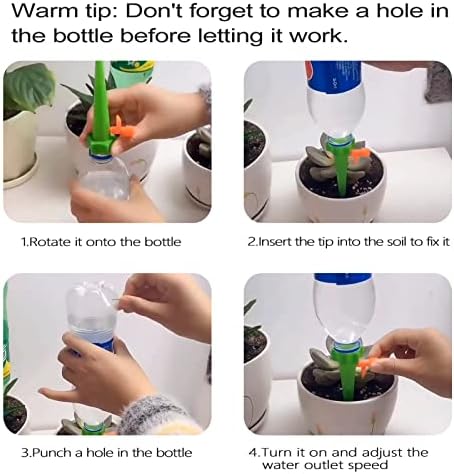 Warm tip: Don't forget to make a hole in the bottle before letting it work.

1.Rotate it onto the bottle

2.Insert the tip into the soil to fix it

3.Punch a hole in the bottle

4.Turn it on and adjust the water outlet speed