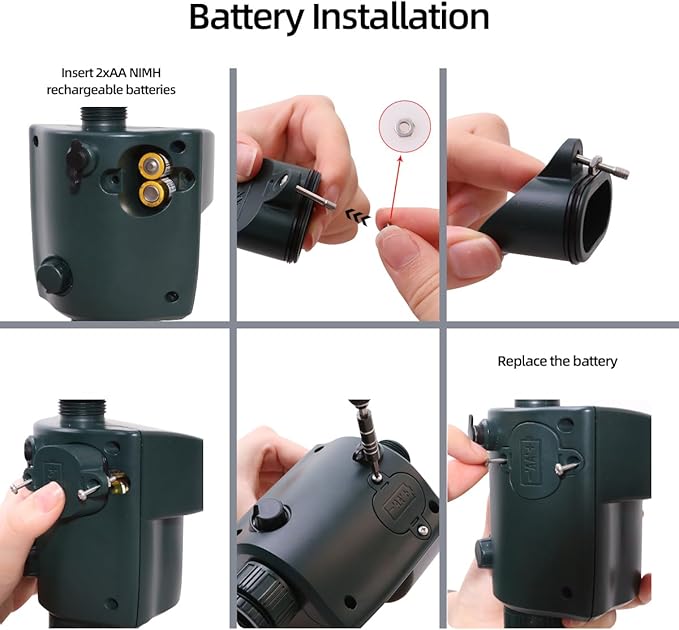 Battery Installation

Insert 2xAA NIMH rechargeable batteries

Replace the battery